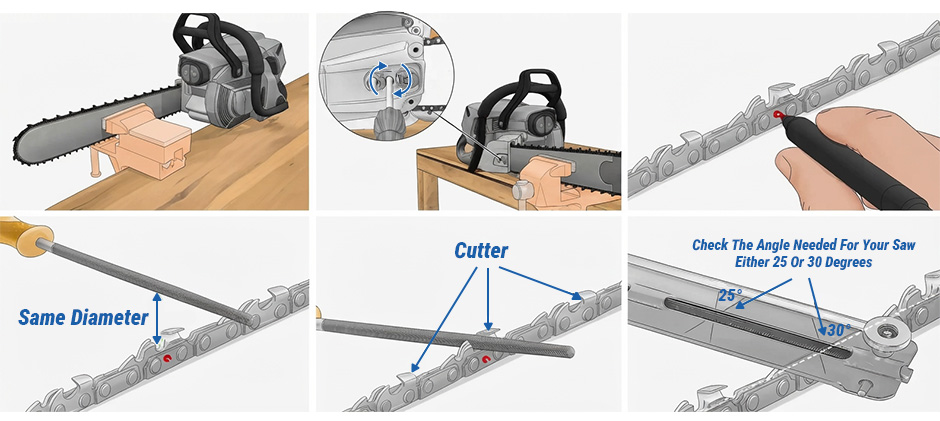 Same Diameter

Cutter

Check The Angle Needed For Your Saw Either 25 Or 30 Degrees

25°

30°