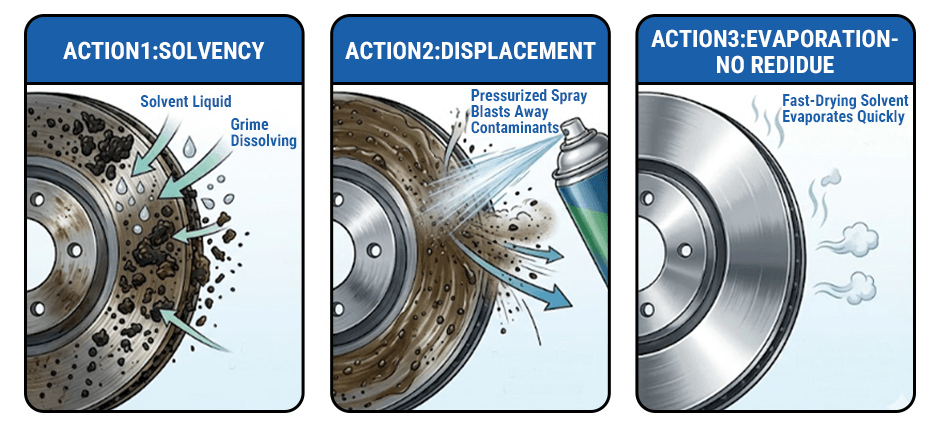 ACTION1:SOLVENCY

Solvent Liquid

Grime Dissolving

ACTION2:DISPLACEMENT

Pressurized Spray Blasts Away Contaminants

ACTION3:EVAPORATION-NO REDIDUE

Fast-Drying Solvent Evaporates Quickly