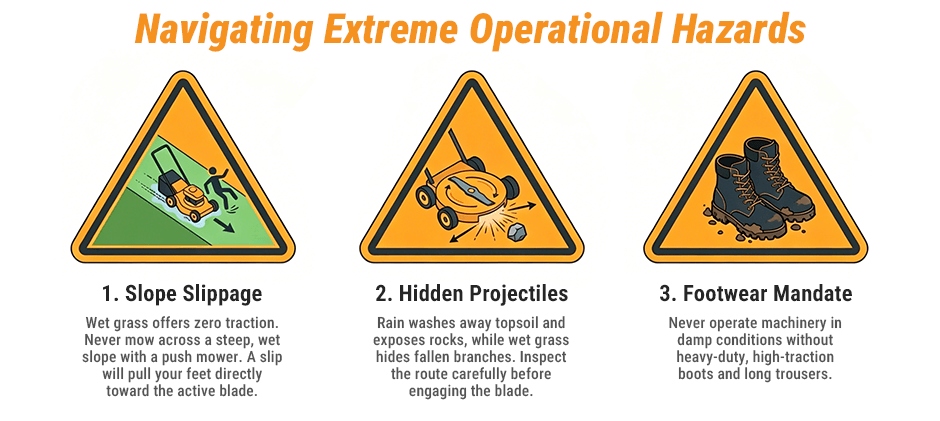 Navigating Extreme Operational Hazards

1. Slope Slippage

Wet grass offers zero traction. Never mow across a steep, wet slope with a push mower. A slip will pull your feet directly toward the active blade.

2. Hidden Projectiles

Rain washes away topsoil and exposes rocks, while wet grass hides fallen branches. Inspect the route carefully before engaging the blade.

3. Footwear Mandate

Never operate machinery in damp conditions without heavy-duty, high-traction boots and long trousers.