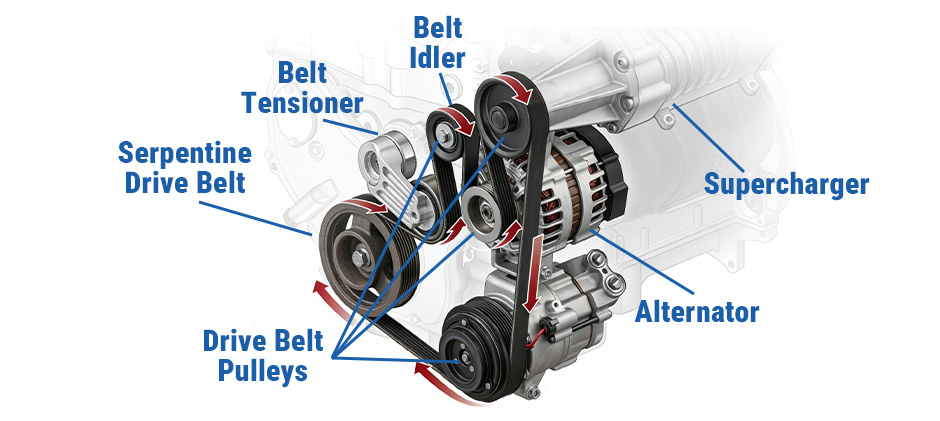 Belt Idler

Belt Tensioner

Serpentine Drive Belt

Supercharger

Alternator

Drive Belt Pulleys