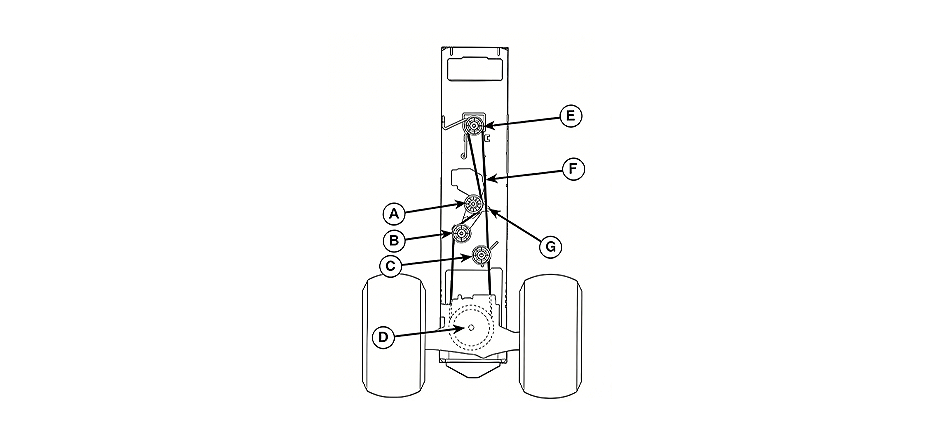 E
F
A
G
B
C
D