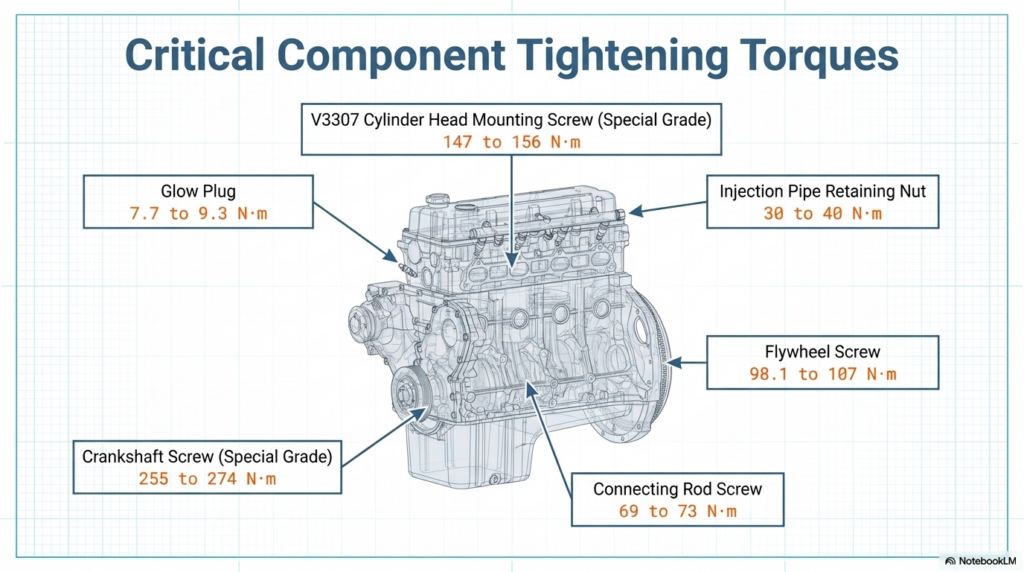 Critical Component Tightening Torques

V3307 Cylinder Head Mounting Screw (Special Grade)
147 to 156 N·m

Glow Plug
7.7 to 9.3 N·m

Injection Pipe Retaining Nut
30 to 40 N·m

Flywheel Screw
98.1 to 107 N·m

Crankshaft Screw (Special Grade)
255 to 274 N·m

Connecting Rod Screw
69 to 73 N·m

NotebookLM