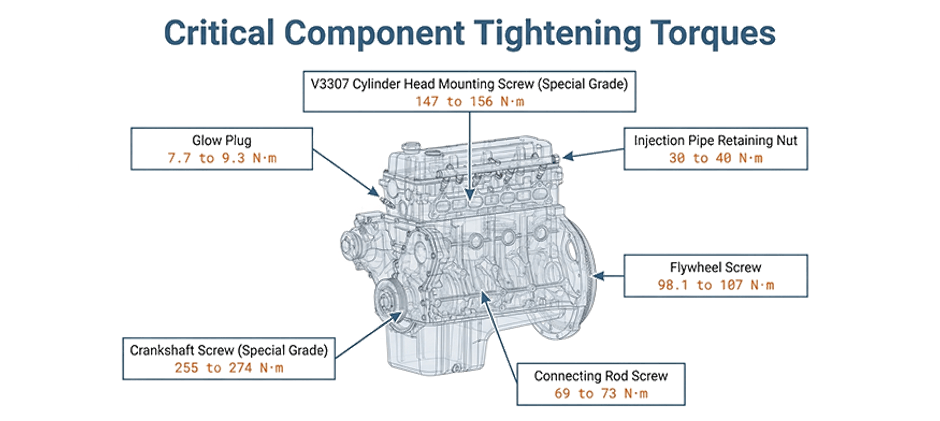 Critical Component Tightening Torques

V3307 Cylinder Head Mounting Screw (Special Grade)
147 to 156 N·m

Glow Plug
7.7 to 9.3 N·m

Injection Pipe Retaining Nut
30 to 40 N·m

Flywheel Screw
98.1 to 107 N·m

Crankshaft Screw (Special Grade)
255 to 274 N·m

Connecting Rod Screw
69 to 73 N·m