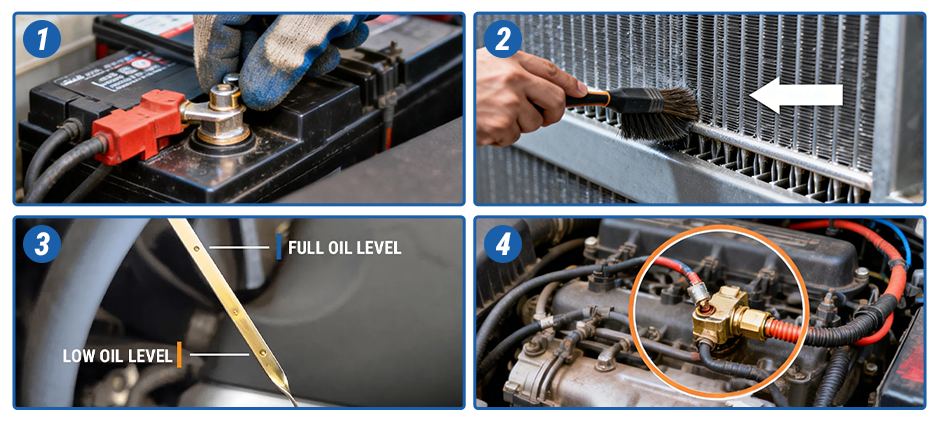 1

2

3

FULL OIL LEVEL

LOW OIL LEVEL

4