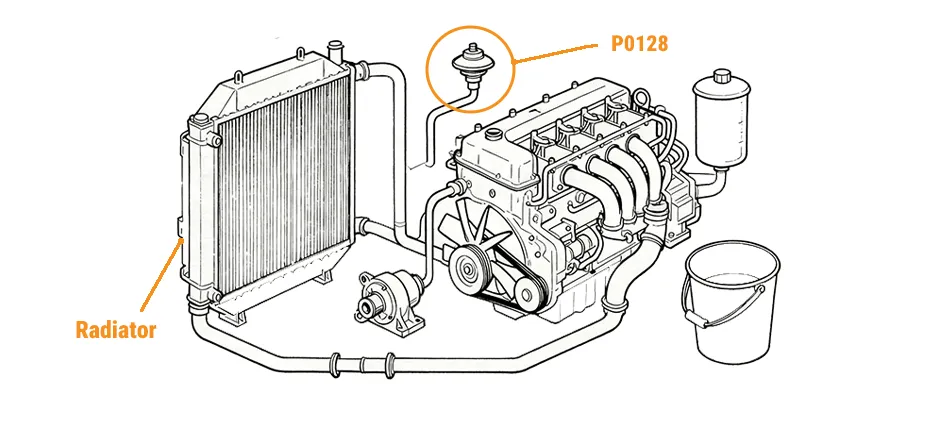 P0128

Radiator