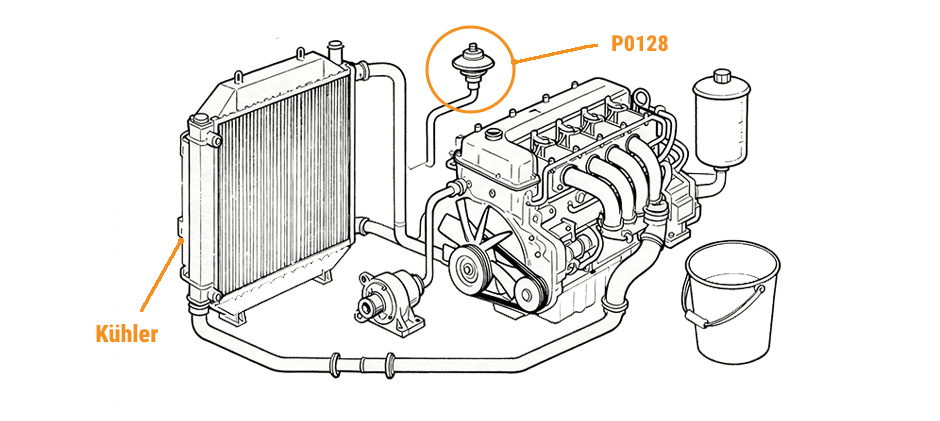 P0128

Kühler