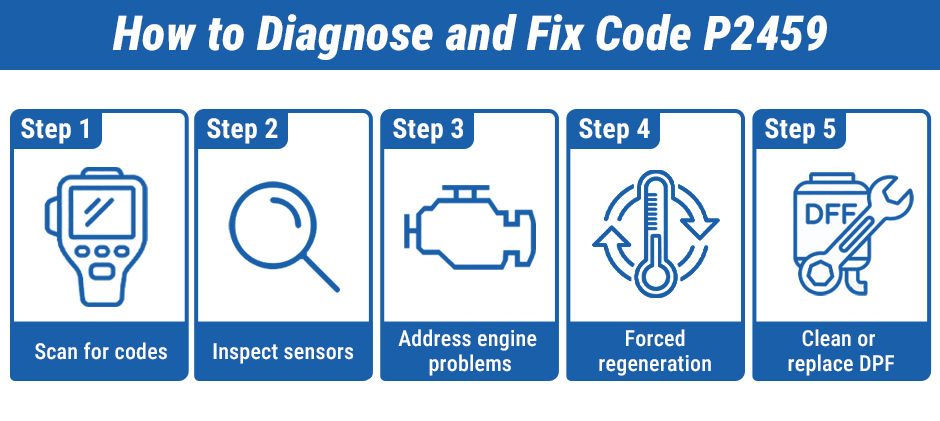 How to Diagnose and Fix Code P2459

Step 1
Scan for codes

Step 2
Inspect sensors

Step 3
Address engine problems

Step 4
Forced regeneration

Step 5
DFF
Clean or replace DPF