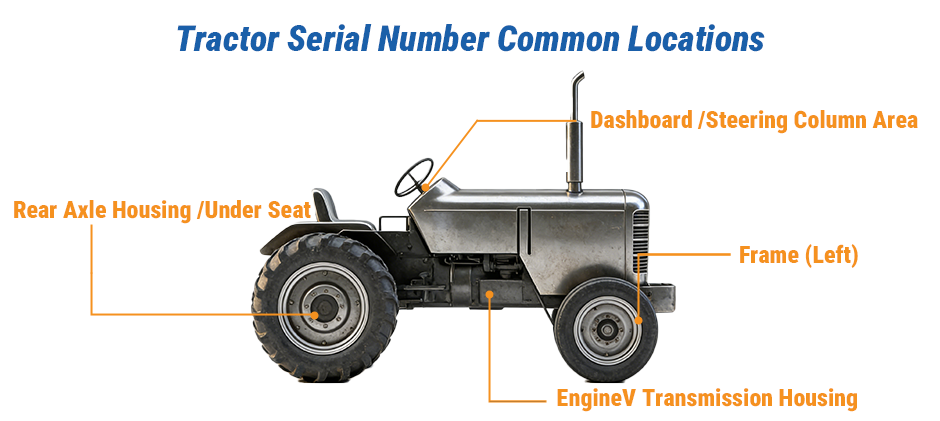 Tractor Serial Number Common Locations

Dashboard /Steering Column Area

Rear Axle Housing /Under Seat

Frame (Left)

EngineV Transmission Housing