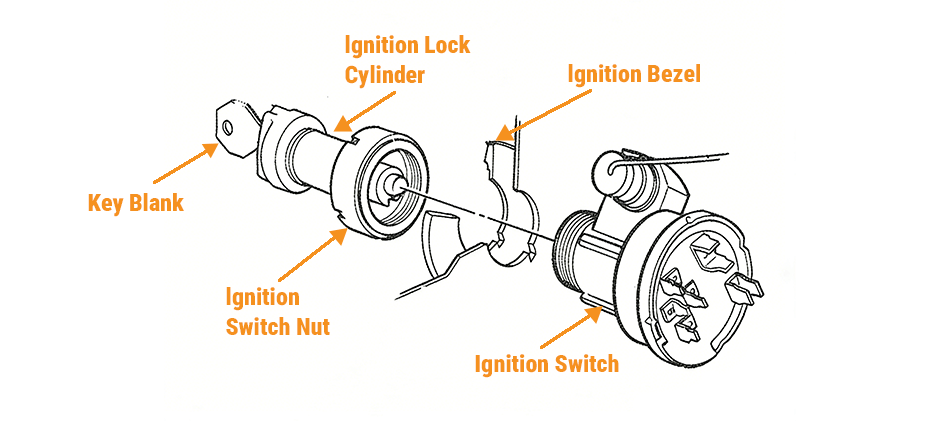 Ignition Lock Cylinder

Ignition Bezel

Key Blank

Ignition Switch Nut

Ignition Switch