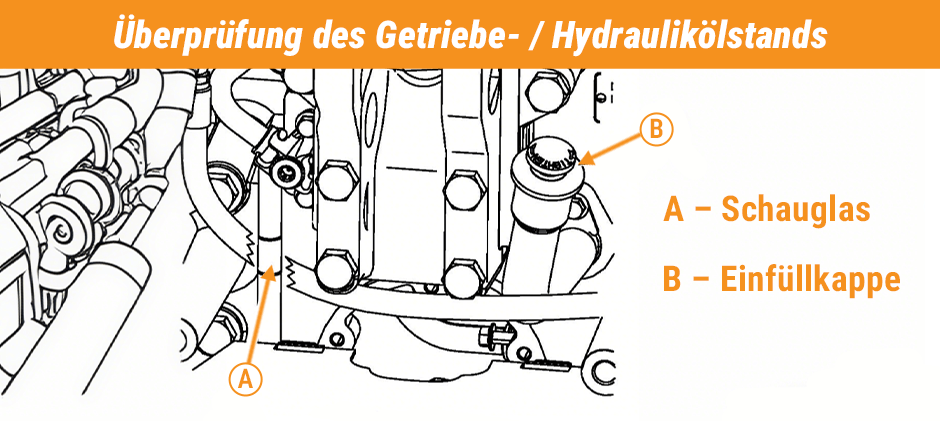 Überprüfung des Getriebe- / Hydraulikölstands

B

A – Schauglas

B – Einfüllkappe

A