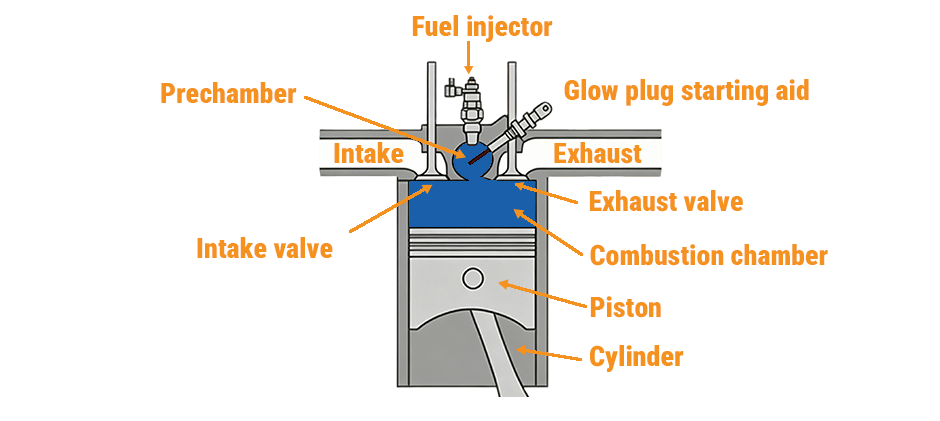 Fuel injector

Prechamber

Glow plug starting aid

Intake

Exhaust

Exhaust valve

Intake valve

Combustion chamber

Piston

Cylinder