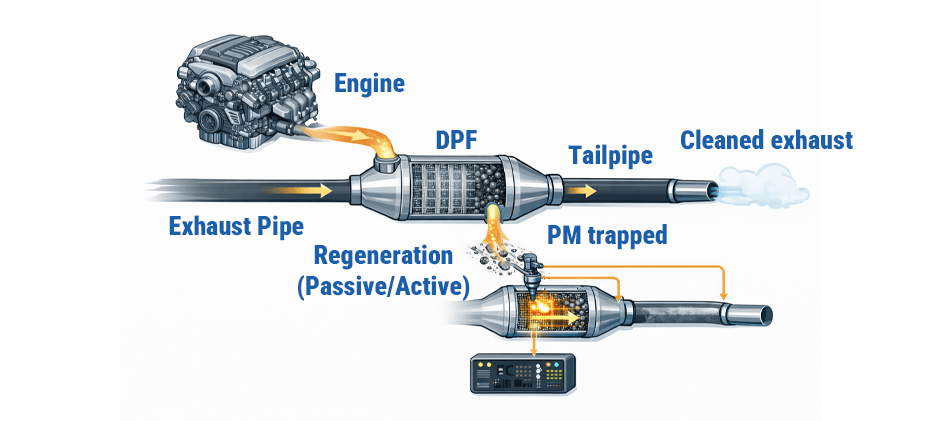 Engine

DPF

Tailpipe

Cleaned exhaust

Exhaust Pipe

PM trapped

Regeneration (Passive/Active)