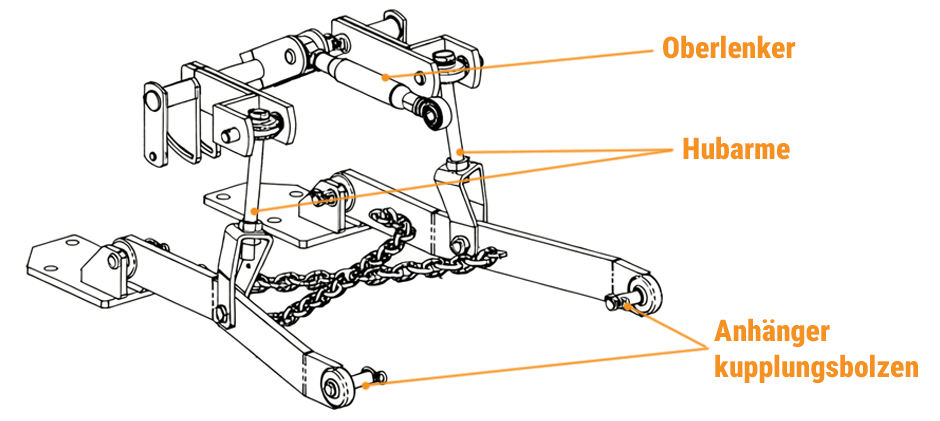 Oberlenker

Hubarme

Anhänger
kupplungsbolzen