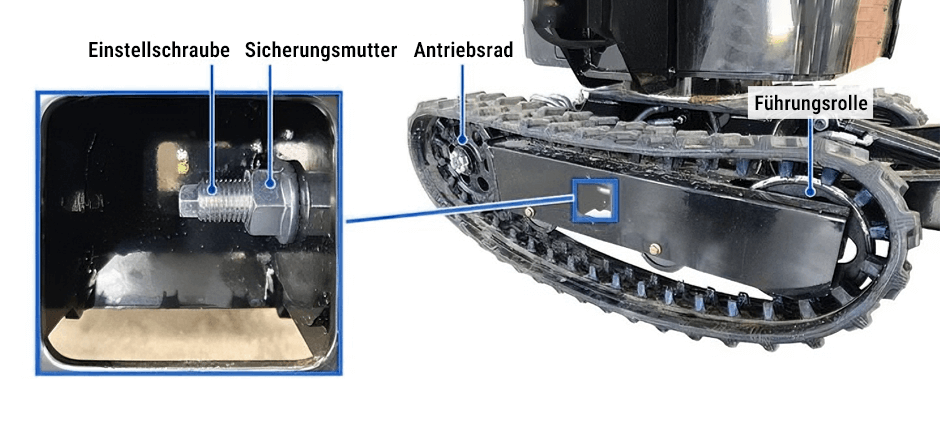 Einstellschraube
Sicherungsmutter
Antriebsrad
Führungsrolle