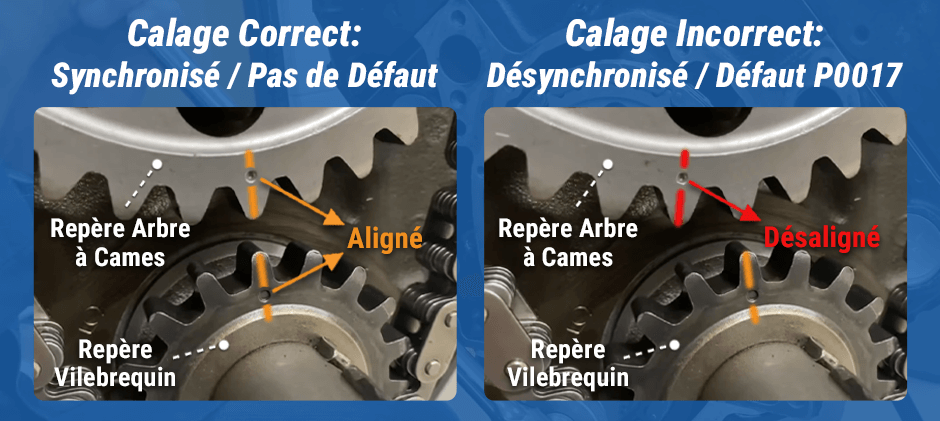 Calage Correct:
Synchronisé / Pas de Défaut

Repère Arbre à Cames

Aligné

Repère Vilebrequin

Calage Incorrect:
Désynchronisé / Défaut P0017

Repère Arbre à Cames

Désaligné

Repère Vilebrequin