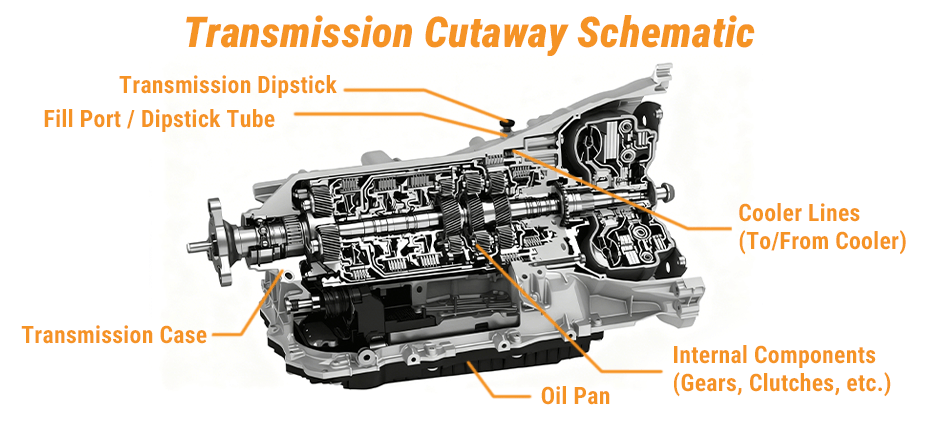 Transmission Cutaway Schematic

Transmission Dipstick

Fill Port / Dipstick Tube

Cooler Lines (To/From Cooler)

Transmission Case

Internal Components (Gears, Clutches, etc.)

Oil Pan