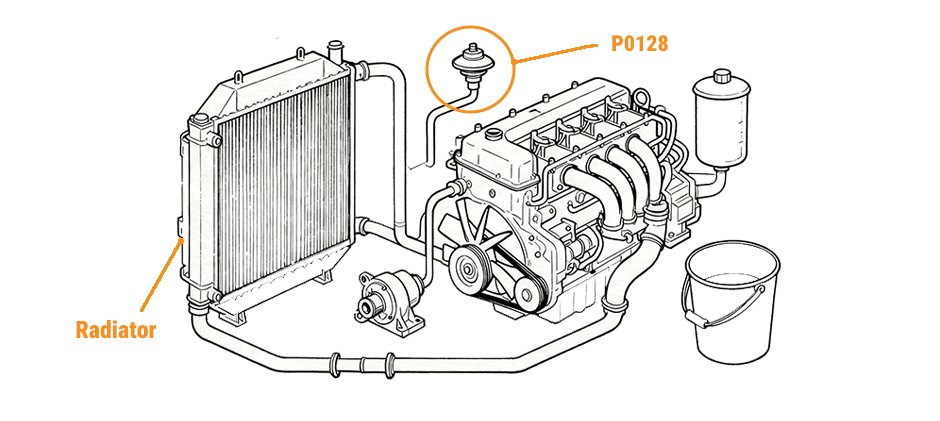 P0128

Radiator