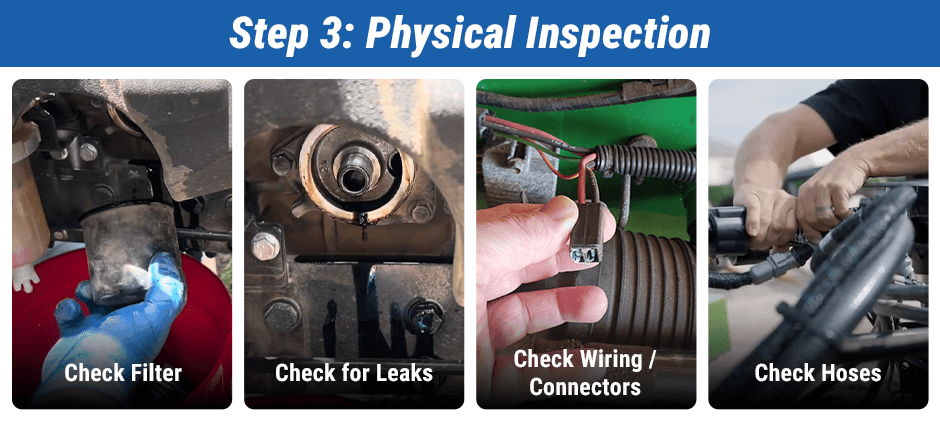 Step 3: Physical Inspection

Check Filter

Check for Leaks

Check Wiring / Connectors

Check Hoses