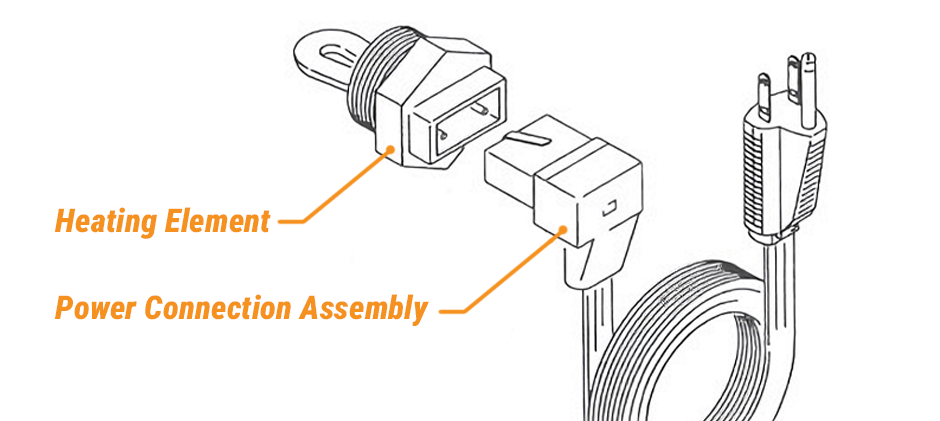 Heating Element

Power Connection Assembly