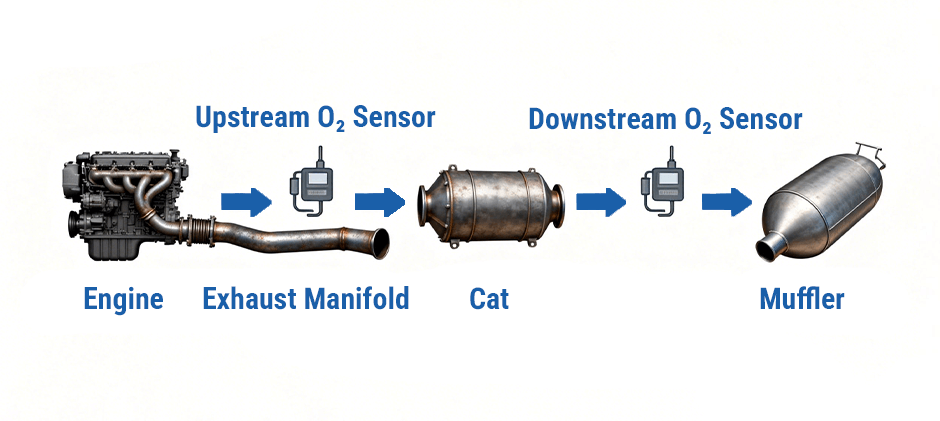 Upstream $O_2$ Sensor

Downstream $O_2$ Sensor

Engine

Exhaust Manifold

Cat

Muffler