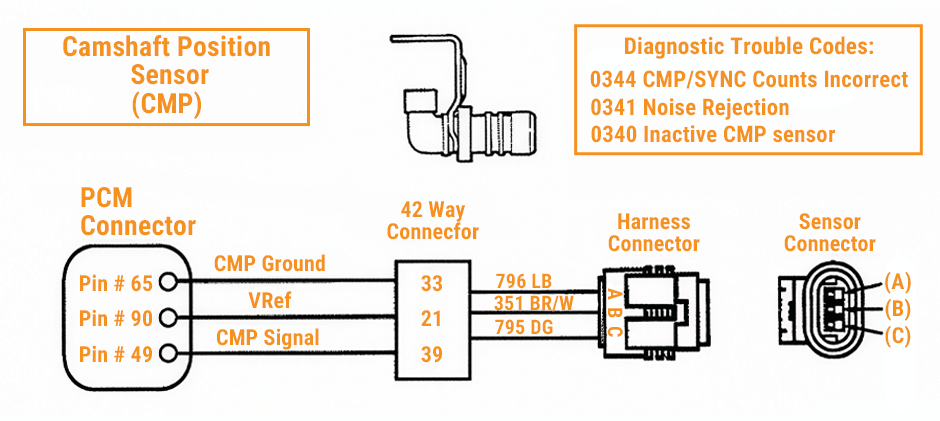 Camshaft Position Sensor (CMP)

Diagnostic Trouble Codes:
0344 CMP/SYNC Counts Incorrect
0341 Noise Rejection
0340 Inactive CMP sensor

PCM Connector

Pin # 65
Pin # 90
Pin # 49

CMP Ground
VRef
CMP Signal

42 Way Connecfor

33
21
39

796 LB
351 BR/W
795 DG

Harness Connector

A
B
C

Sensor Connector

(A)
(B)
(C)