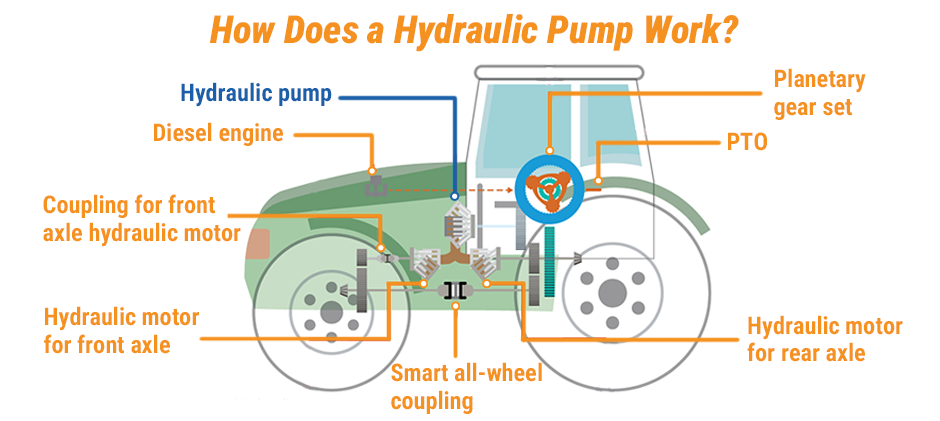 How Does a Hydraulic Pump Work?

Hydraulic pump

Diesel engine

Planetary gear set

PTO

Coupling for front axle hydraulic motor

Hydraulic motor for front axle

Smart all-wheel coupling

Hydraulic motor for rear axle