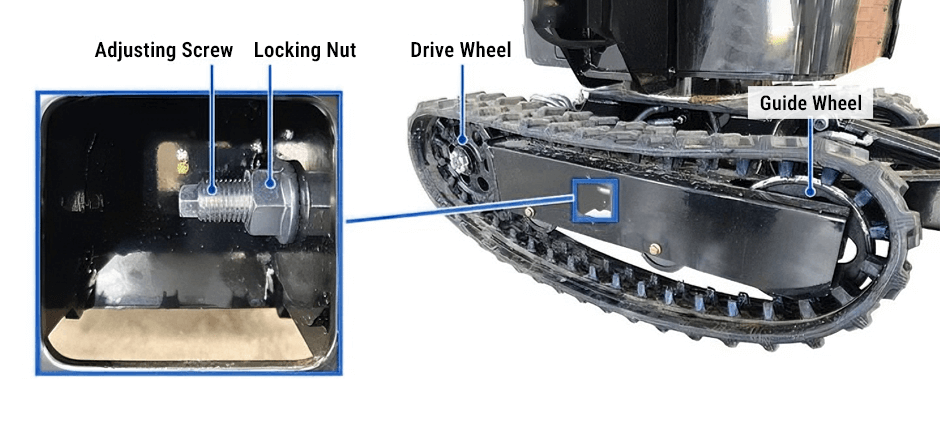 Adjusting Screw
Locking Nut
Drive Wheel
Guide Wheel