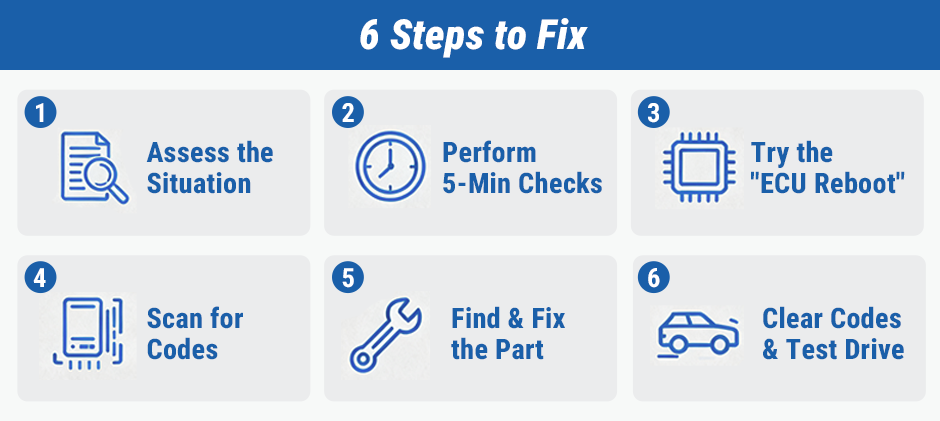 6 Steps to Fix

1
Assess the Situation

2
Perform 5-Min Checks

3
Try the "ECU Reboot"

4
Scan for Codes

5
Find & Fix the Part

6
Clear Codes & Test Drive