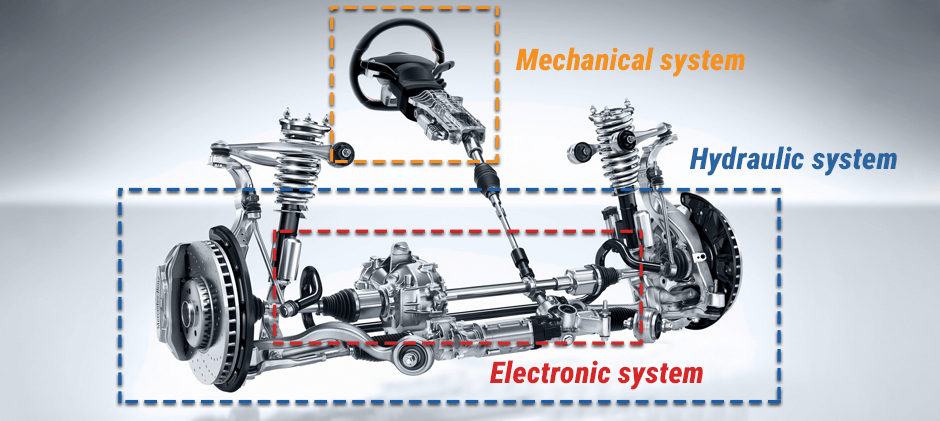 Mechanical system

Hydraulic system

Electronic system