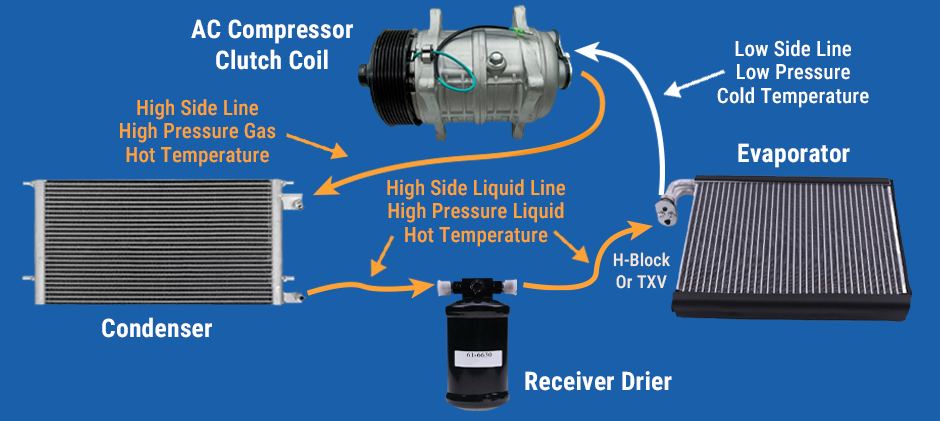 AC Compressor
Clutch Coil

Low Side Line
Low Pressure
Cold Temperature

High Side Line
High Pressure Gas
Hot Temperature

Evaporator

High Side Liquid Line
High Pressure Liquid
Hot Temperature

H-Block
Or TXV

Condenser

61-6630

Receiver Drier