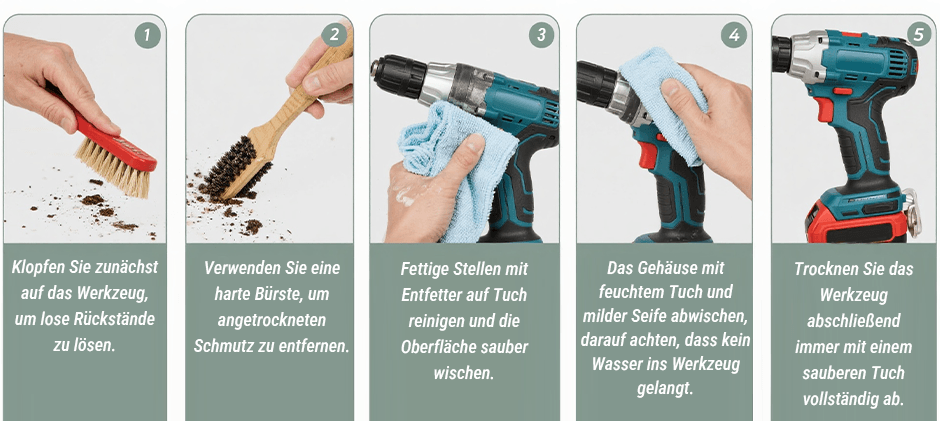 1

Klopfen Sie zunächst auf das Werkzeug, um lose Rückstände zu lösen.

2

Verwenden Sie eine harte Bürste, um angetrockneten Schmutz zu entfernen.

3

Fettige Stellen mit Entfetter auf Tuch reinigen und die Oberfläche sauber wischen.

4

Das Gehäuse mit feuchtem Tuch und milder Seife abwischen, darauf achten, dass kein Wasser ins Werkzeug gelangt.

5

Trocknen Sie das Werkzeug abschließend immer mit einem sauberen Tuch vollständig ab.