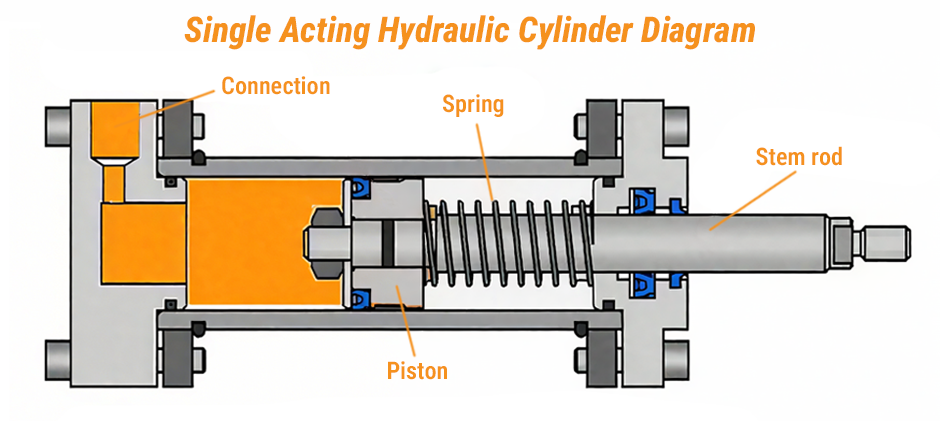 Single Acting Hydraulic Cylinder Diagram

Connection

Spring

Stem rod

Piston