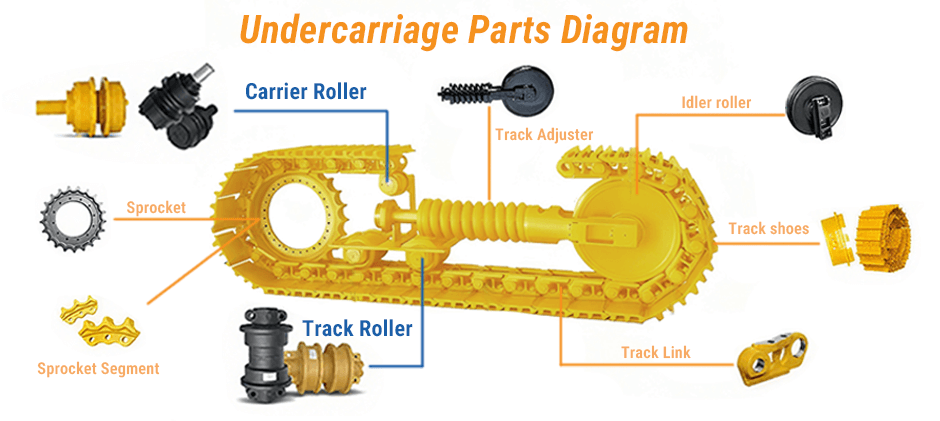 Undercarriage Parts Diagram

Carrier Roller

Track Adjuster

Idler roller

Sprocket

Track shoes

Sprocket Segment

Track Roller

Track Link