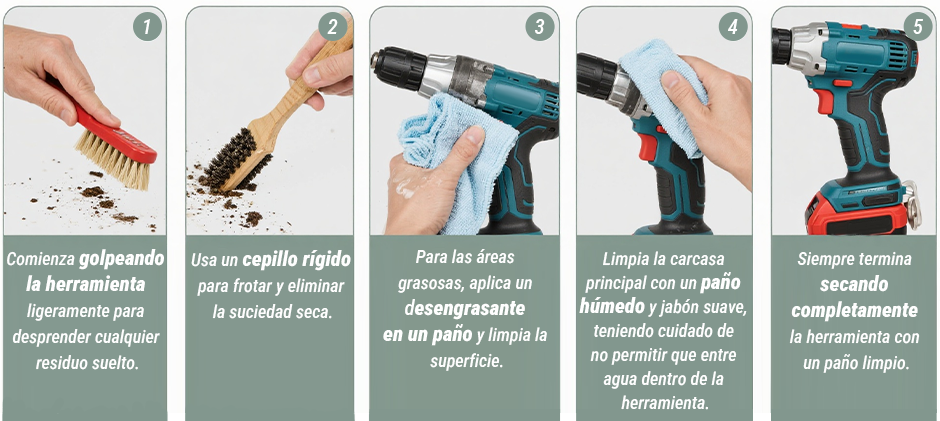 1

Comienza golpeando la herramienta ligeramente para desprender cualquier residuo suelto.

2

Usa un cepillo rígido para frotar y eliminar la suciedad seca.

3

Para las áreas grasosas, aplica un desengrasante en un paño y limpia la superficie.

4

Limpia la carcasa principal con un paño húmedo y jabón suave, teniendo cuidado de no permitir que entre agua dentro de la herramienta.

5

Siempre termina secando completamente la herramienta con un paño limpio.