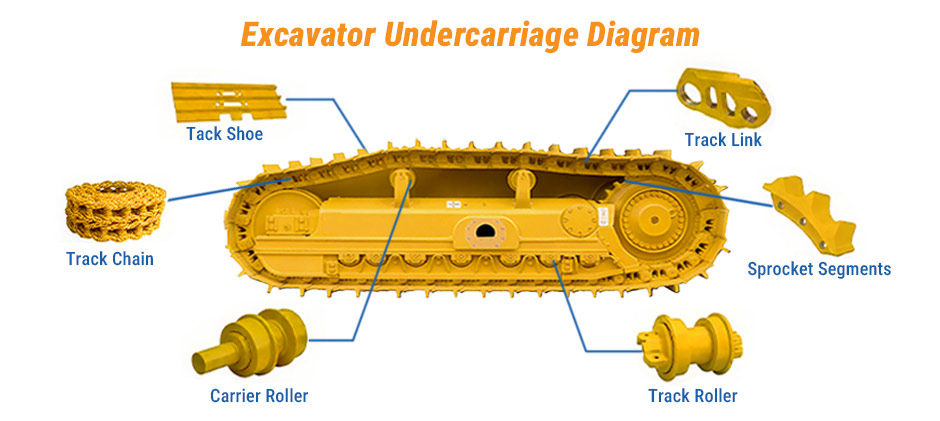 Excavator Undercarriage Diagram

Tack Shoe

Track Link

Track Chain

Sprocket Segments

Carrier Roller

Track Roller