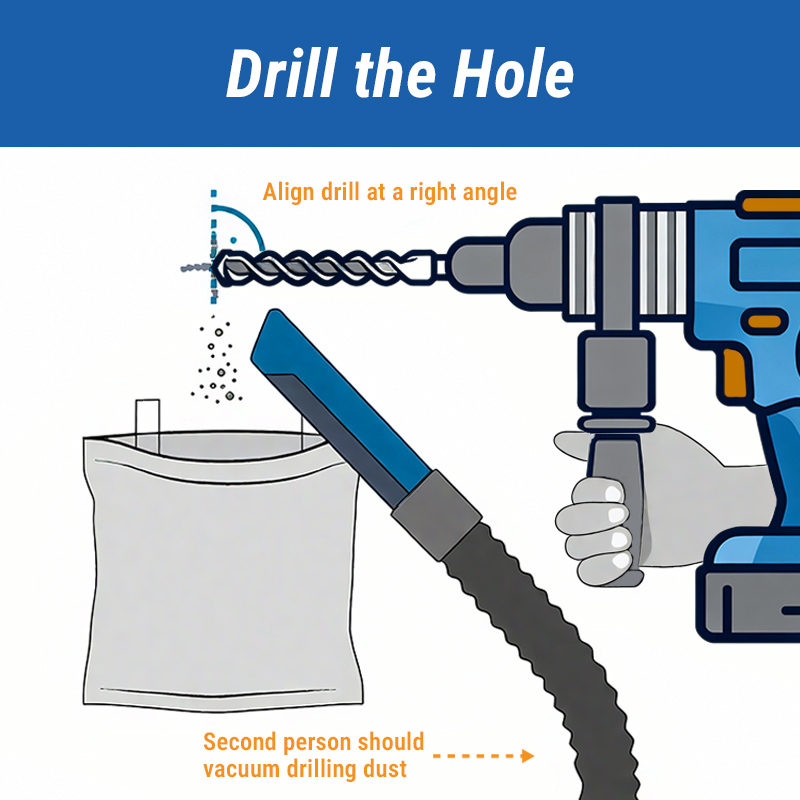 Drill the Hole

Align drill at a right angle

Second person should vacuum drilling dust