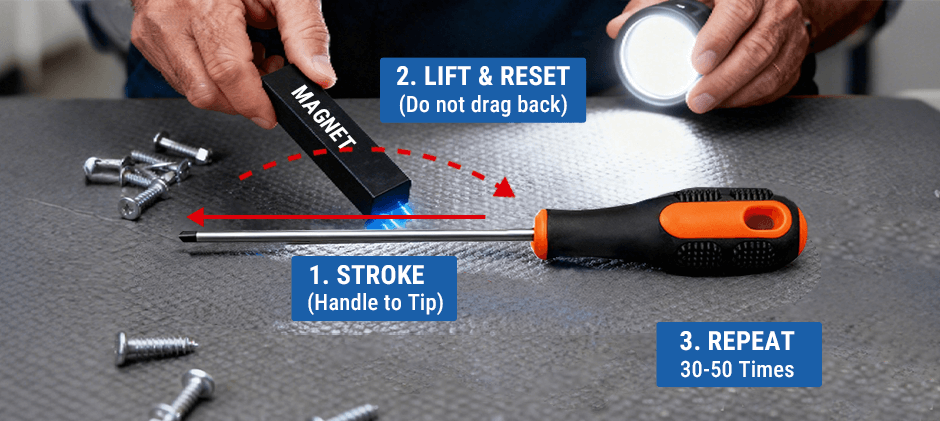 MAGNET

2. LIFT & RESET
(Do not drag back)

1. STROKE
(Handle to Tip)

3. REPEAT
30-50 Times