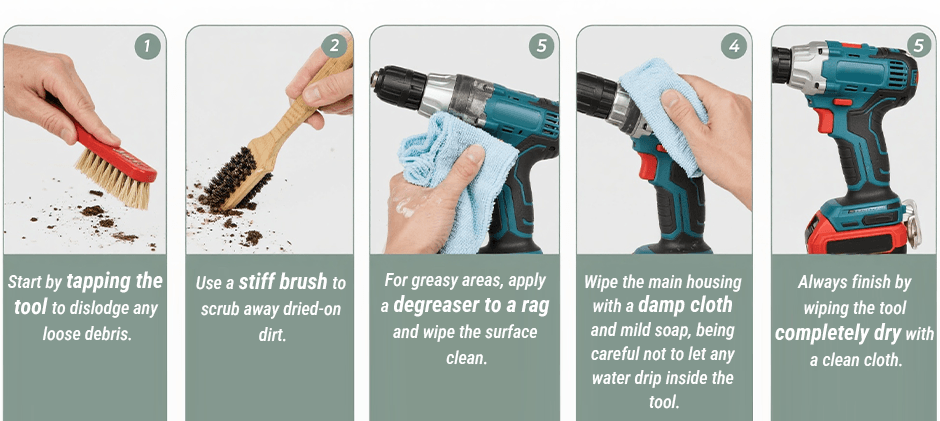 1

Start by tapping the tool to dislodge any loose debris.

2

Use a stiff brush to scrub away dried-on dirt.

5

For greasy areas, apply a degreaser to a rag and wipe the surface clean.

4

Wipe the main housing with a damp cloth and mild soap, being careful not to let any water drip inside the tool.

5

Always finish by wiping the tool completely dry with a clean cloth.