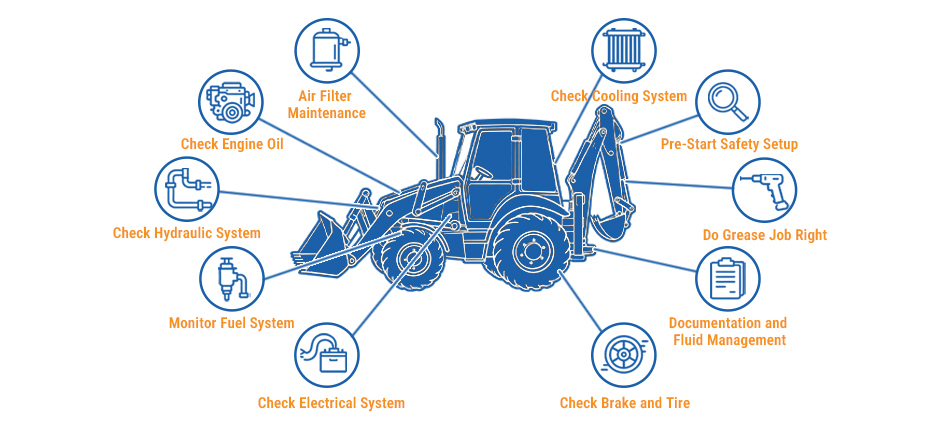 Air Filter Maintenance

Check Engine Oil

Check Hydraulic System

Monitor Fuel System

Check Electrical System

Check Cooling System

Pre-Start Safety Setup

Do Grease Job Right

Documentation and Fluid Management

Check Brake and Tire