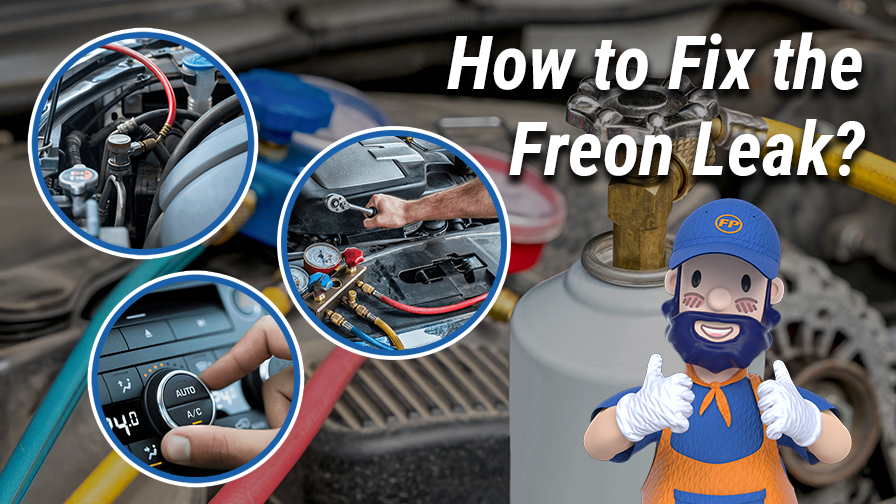 How to Fix the Freon Leak?

FP

AUTO

A/C

24.0