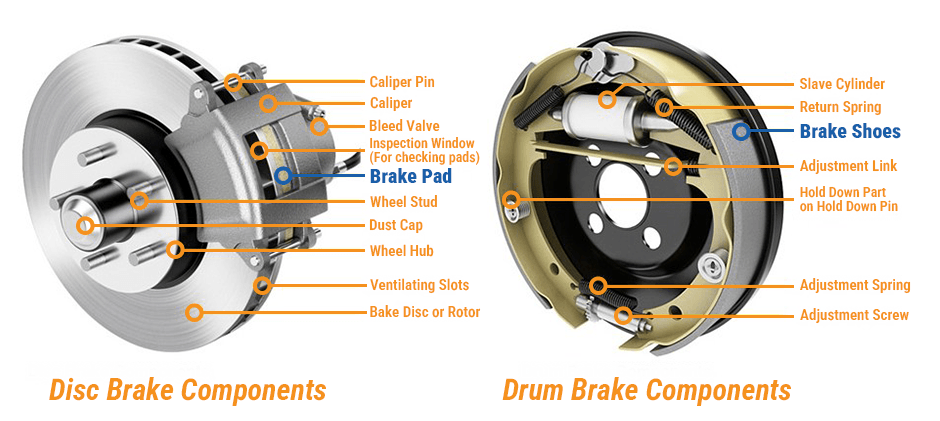 Caliper Pin
Caliper
Bleed Valve
Inspection Window
(For checking pads)
Brake Pad
Wheel Stud
Dust Cap
Wheel Hub
Ventilating Slots
Bake Disc or Rotor

Disc Brake Components

Slave Cylinder
Return Spring
Brake Shoes
Adjustment Link
Hold Down Part
on Hold Down Pin
Adjustment Spring
Adjustment Screw

Drum Brake Components