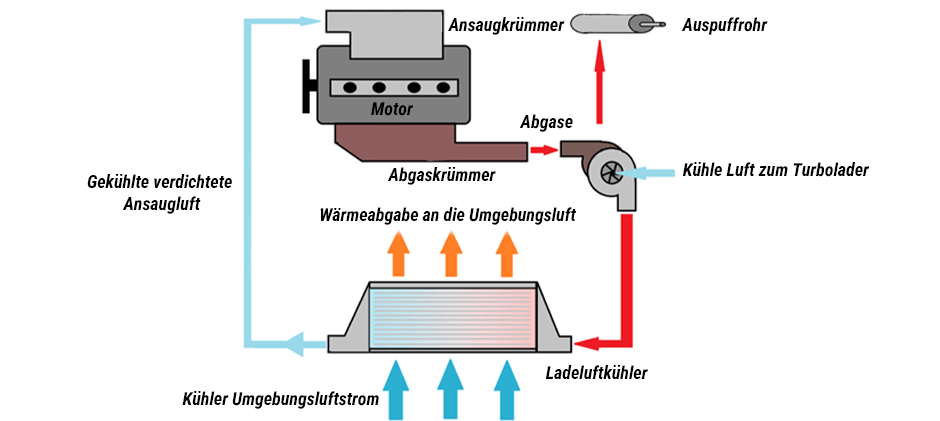 Ansaugkrümmer
Auspuffrohr
Motor
Abgase
Abgaskrümmer
Kühle Luft zum Turbolader
Gekühlte verdichtete Ansaugluft
Wärmeabgabe an die Umgebungsluft
Ladeluftkühler
Kühler Umgebungsluftstrom