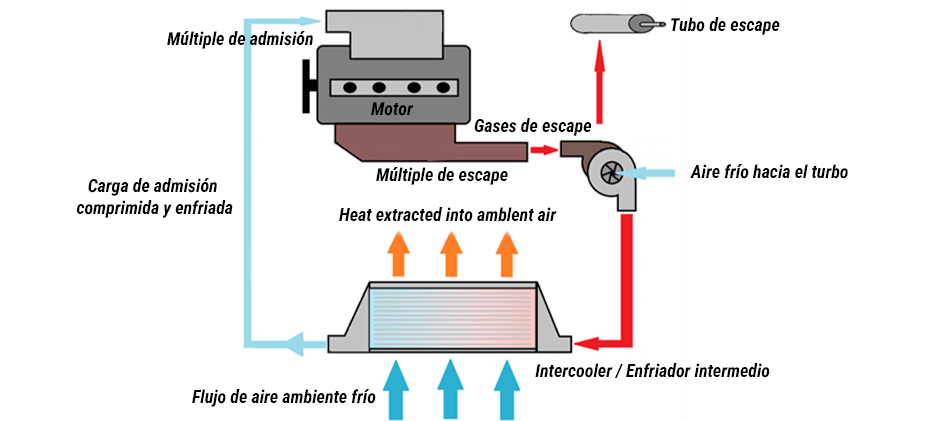 Múltiple de admisión

Tubo de escape

Motor

Gases de escape

Múltiple de escape

Aire frío hacia el turbo

Carga de admisión comprimida y enfriada

Heat extracted into amblent air

Intercooler / Enfriador intermedio

Flujo de aire ambiente frío