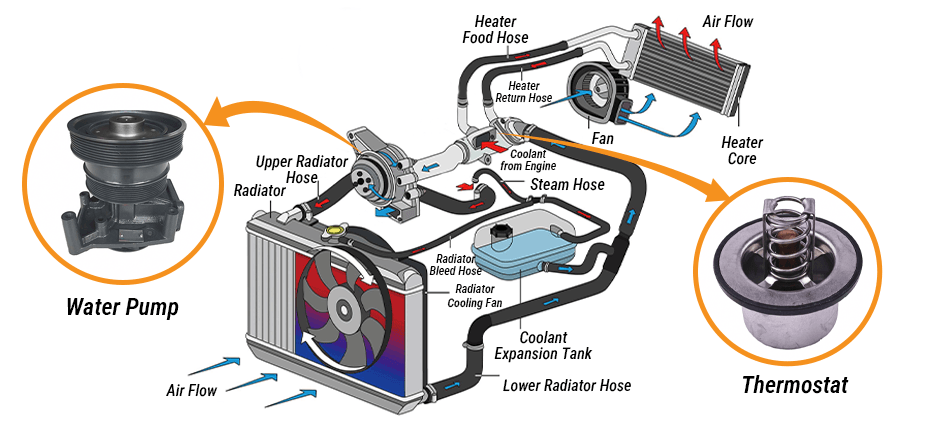 Heater Food Hose

Air Flow

Heater Return Hose

Fan

Heater Core

Coolant from Engine

Upper Radiator Hose

Radiator

Steam Hose

Radiator Bleed Hose

Radiator Cooling Fan

Coolant Expansion Tank

Lower Radiator Hose

Air Flow

Water Pump

Thermostat