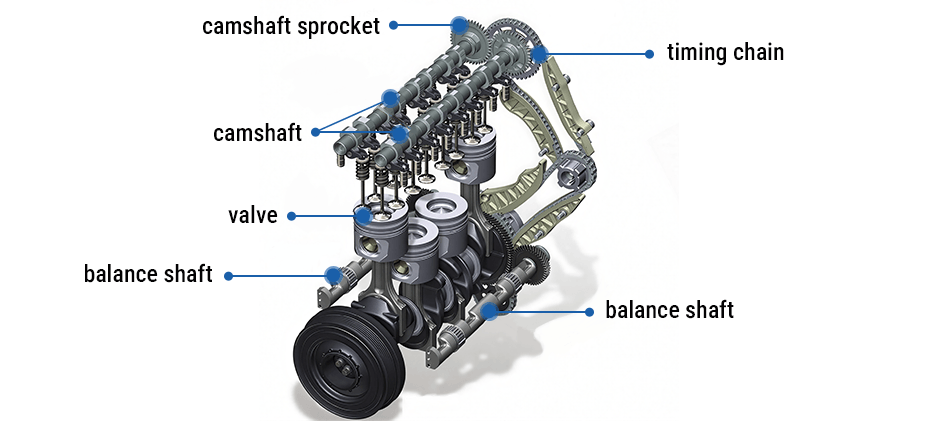 camshaft sprocket
timing chain
camshaft
valve
balance shaft
balance shaft