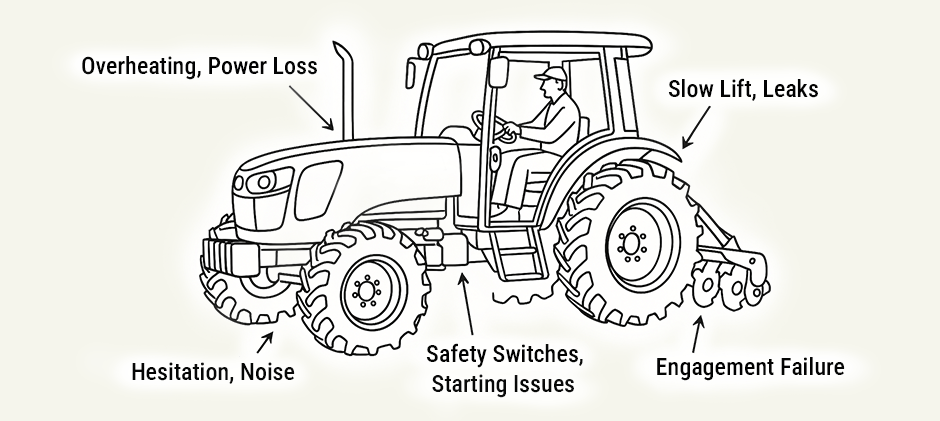 Overheating, Power Loss

Slow Lift, Leaks

Hesitation, Noise

Safety Switches, Starting Issues

Engagement Failure