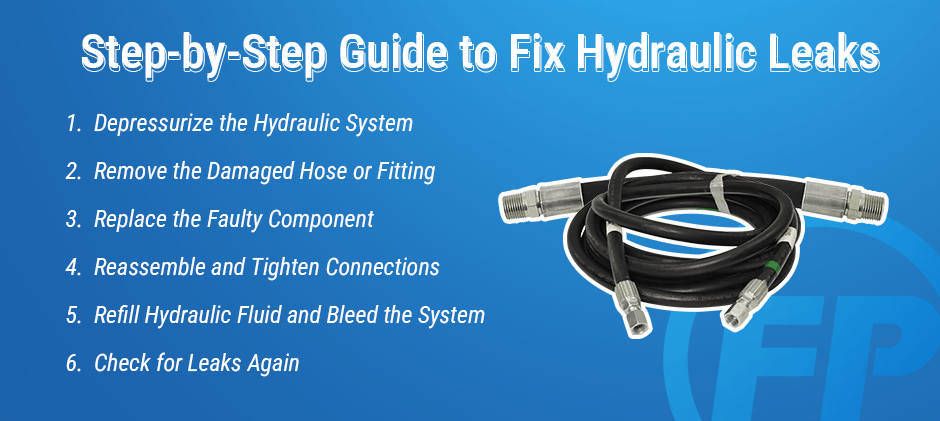 Step-by-Step Guide to Fix Hydraulic Leaks

1. Depressurize the Hydraulic System
2. Remove the Damaged Hose or Fitting
3. Replace the Faulty Component
4. Reassemble and Tighten Connections
5. Refill Hydraulic Fluid and Bleed the System
6. Check for Leaks Again

FP